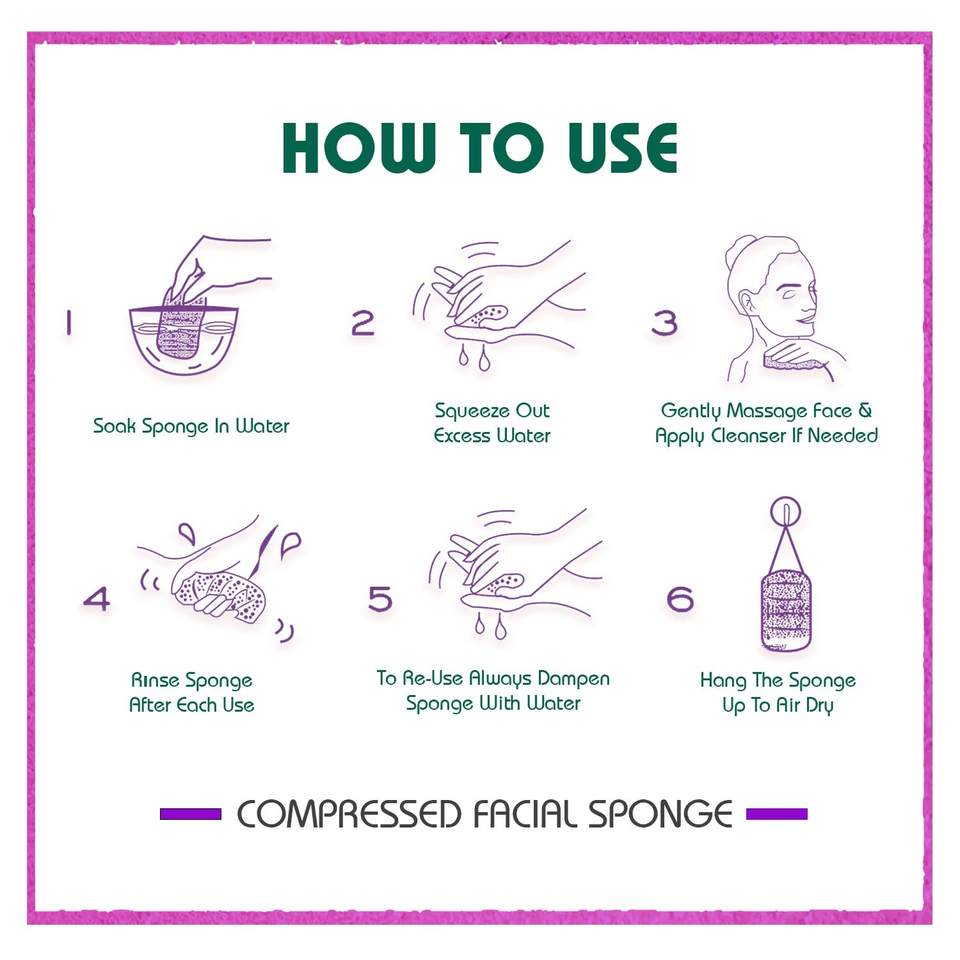 HOW TO USE

1

Soak Sponge In Water

2

Squeeze Out Excess Water

3

Gently Massage Face & Apply Cleanser If Needed

4

Rinse Sponge After Each Use

5

To Re-Use Always Dampen Sponge With Water

6

Hang The Sponge Up To Air Dry

COMPRESSED FACIAL SPONGE